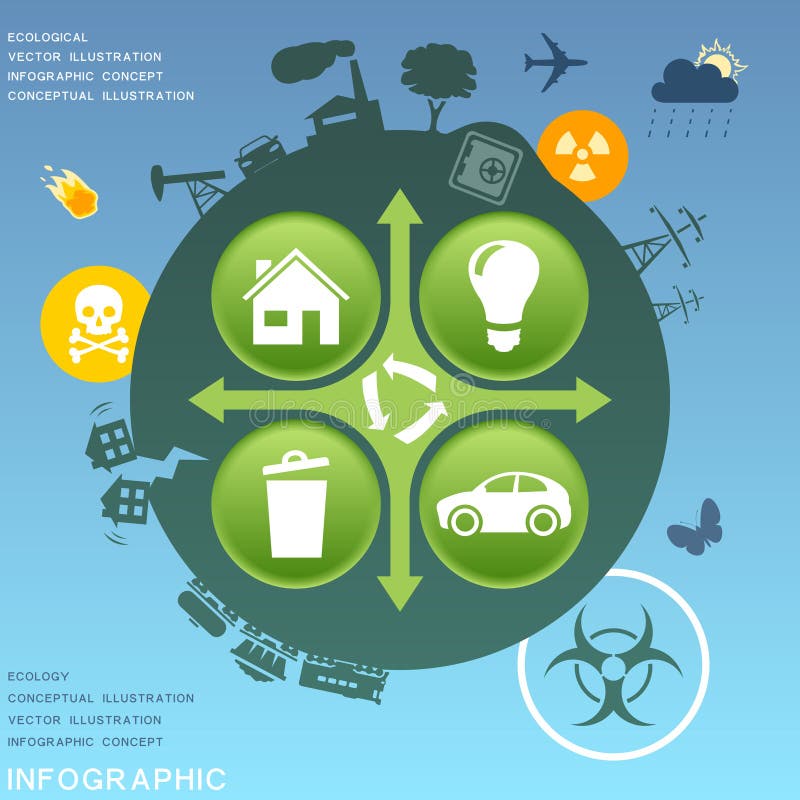 ECOLOGICAL
VECTOR ILLUSTRATION
INFOGRAPHIC CONCEPT
CONCEPTUAL ILLUSTRATION

dreamstime

ECOLOGY
CONCEPTUAL ILLUSTRATION
VECTOR ILLUSTRATION
INFOGRAPHIC CONCEPT

INFOGRAPHIC