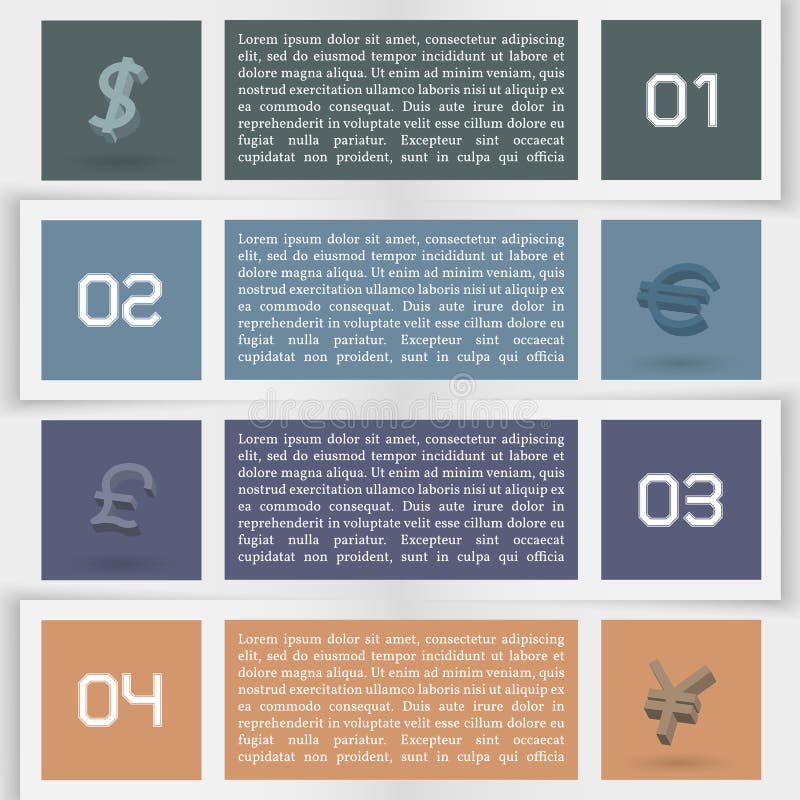 $

Lorem ipsum dolor sit amet, consectetur adipiscing elit, sed do eiusmod tempor incididunt ut labore et dolore magna aliqua. Ut enim ad minim veniam, quis nostrud exercitation ullamco laboris nisi ut aliquip ex ea commodo consequat. Duis aute irure dolor in reprehenderit in voluptate velit esse cillum dolore eu fugiat nulla pariatur. Excepteur sint occaecat cupidatat non proident, sunt in culpa qui officia

01

02

Lorem ipsum dolor sit amet, consectetur adipiscing elit, sed do eiusmod tempor incididunt ut labore et dolore magna aliqua. Ut enim ad minim veniam, quis nostrud exercitation ullamco laboris nisi ut aliquip ex ea commodo consequat. Duis aute irure dolor in reprehenderit in voluptate velit esse cillum dolore eu fugiat nulla pariatur. Excepteur sint occaecat cupidatat non proident, sunt in culpa qui officia

€

dreamstime

£

Lorem ipsum dolor sit amet, consectetur adipiscing elit, sed do eiusmod tempor incididunt ut labore et dolore magna aliqua. Ut enim ad minim veniam, quis nostrud exercitation ullamco laboris nisi ut aliquip ex ea commodo consequat. Duis aute irure dolor in reprehenderit in voluptate velit esse cillum dolore eu fugiat nulla pariatur. Excepteur sint occaecat cupidatat non proident, sunt in culpa qui officia

03

04

Lorem ipsum dolor sit amet, consectetur adipiscing elit, sed do eiusmod tempor incididunt ut labore et dolore magna aliqua. Ut enim ad minim veniam, quis nostrud exercitation ullamco laboris nisi ut aliquip ex ea commodo consequat. Duis aute irure dolor in reprehenderit in voluptate velit esse cillum dolore eu fugiat nulla pariatur. Excepteur sint occaecat cupidatat non proident, sunt in culpa qui officia

¥