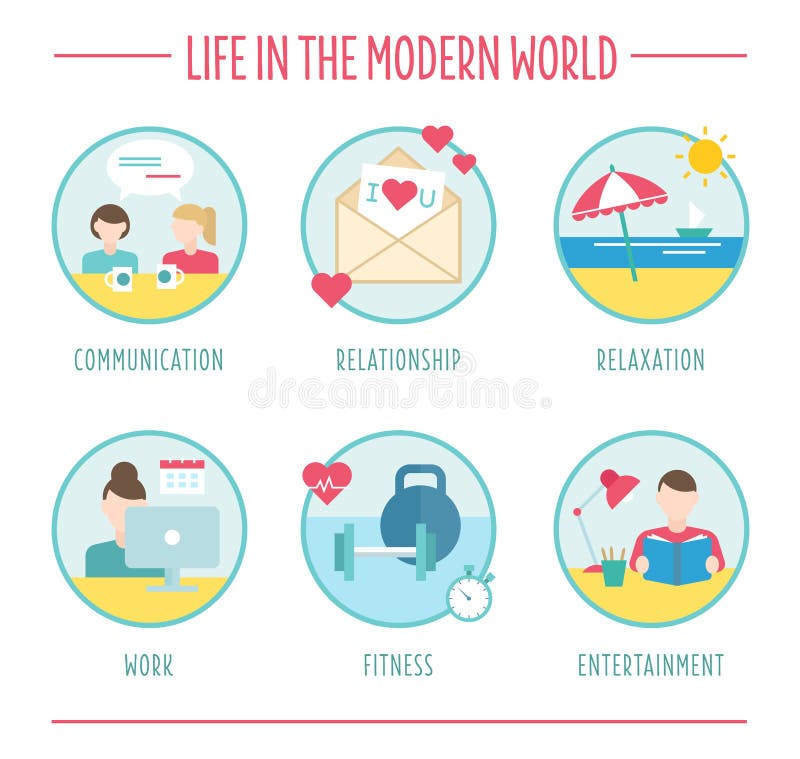 LIFE IN THE MODERN WORLD

I U

COMMUNICATION

RELATIONSHIP

RELAXATION

dreamstime

WORK

FITNESS

ENTERTAINMENT