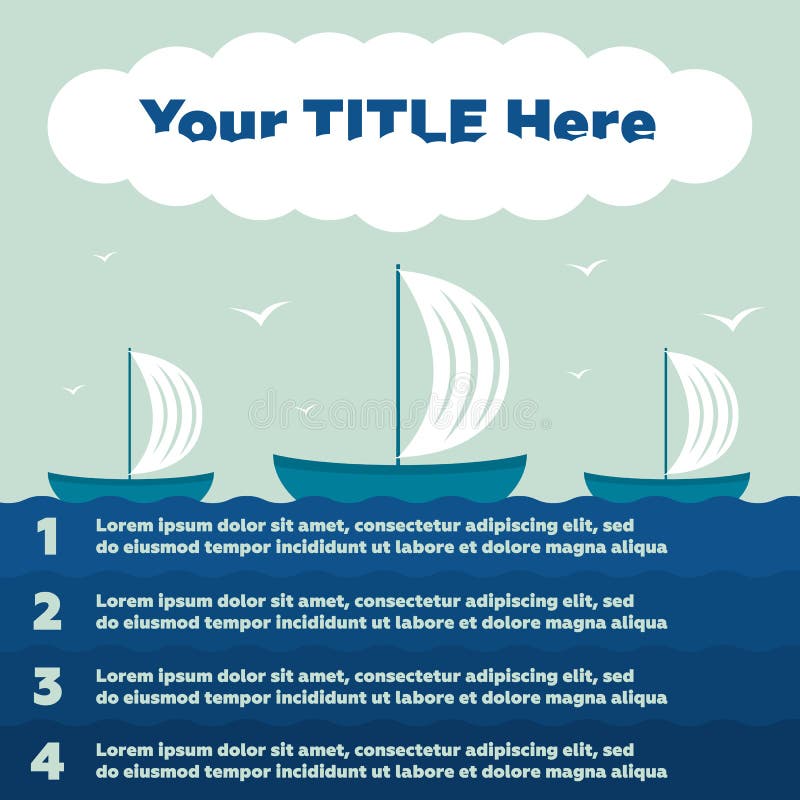 Your TITLE Here

dreamstime

1 Lorem ipsum dolor sit amet, consectetur adipiscing elit, sed do eiusmod tempor incididunt ut labore et dolore magna aliqua

2 Lorem ipsum dolor sit amet, consectetur adipiscing elit, sed do eiusmod tempor incididunt ut labore et dolore magna aliqua

3 Lorem ipsum dolor sit amet, consectetur adipiscing elit, sed do eiusmod tempor incididunt ut labore et dolore magna aliqua

4 Lorem ipsum dolor sit amet, consectetur adipiscing elit, sed do eiusmod tempor incididunt ut labore et dolore magna aliqua