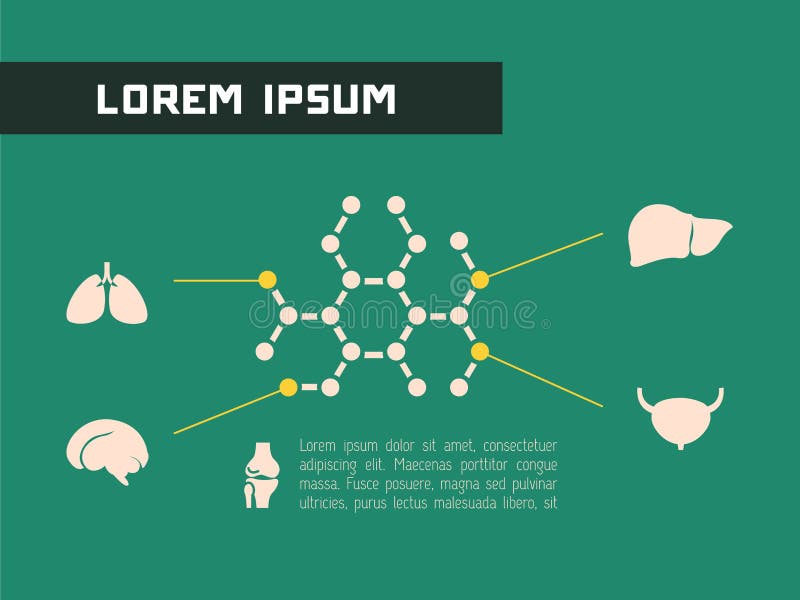 LOREM IPSUM

dreamstime

Lorem ipsum dolor sit amet, consectetuer adipiscing elit. Maecenas porttitor congue massa. Fusce posuere, magna sed pulvinar ultricies, purus lectus malesuada libero, sit