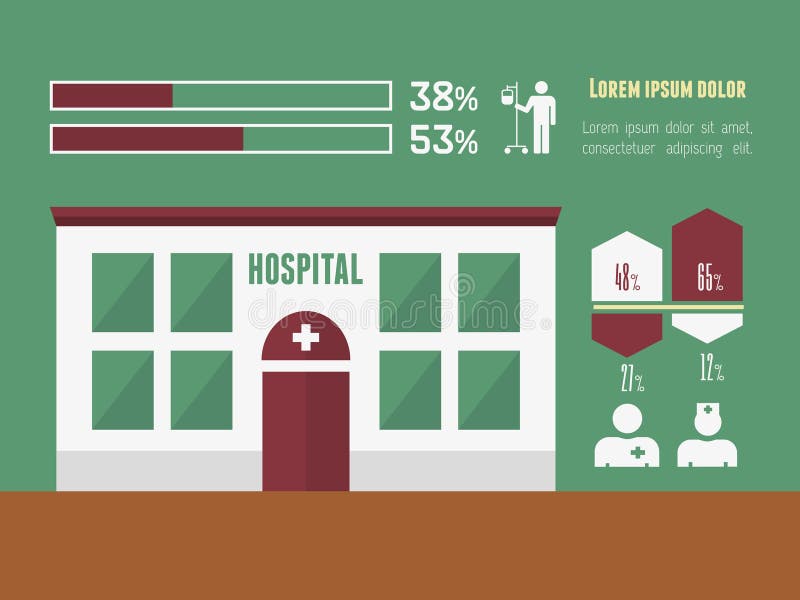 38%
53%

LOREM IPSUM DOLOR

Lorem ipsum dolor sit amet, consectetuer adipiscing elit.

HOSPITAL

dreamstime

48%
65%
27%
12%