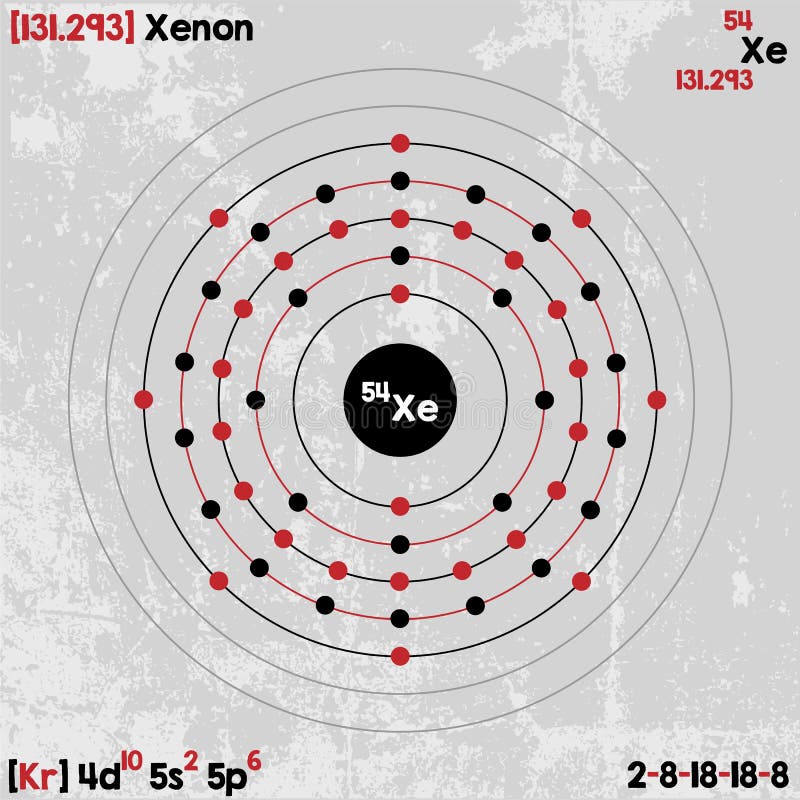 [131.293] Xenon

54
Xe
131.293

$^{54}$Xe

[Kr] $4d^{10}$ $5s^{2}$ $5p^{6}$

2-8-18-18-8