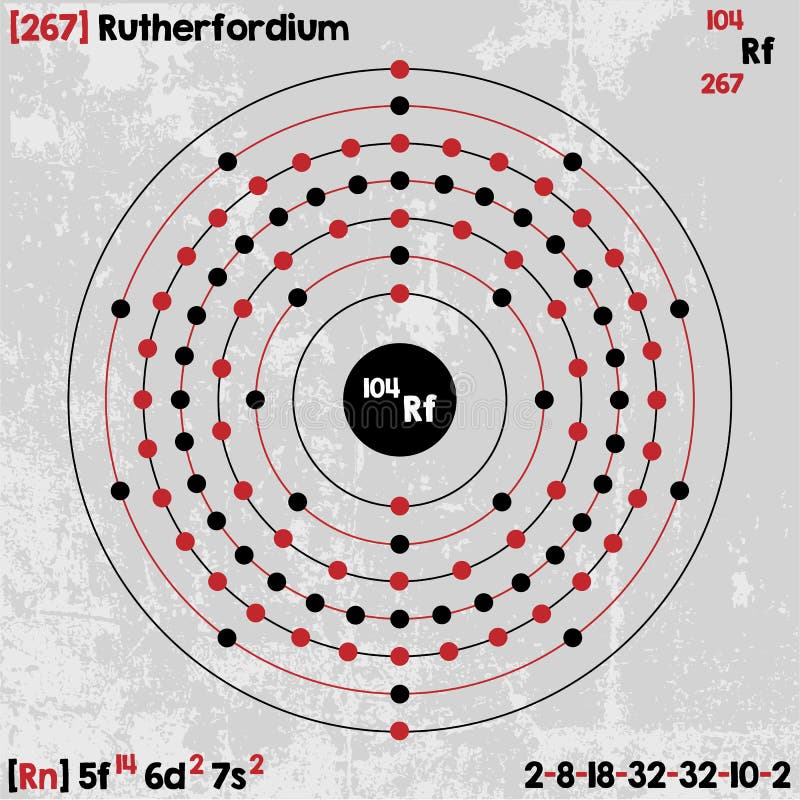 [267] Rutherfordium

104
Rf
267

104
Rf

[Rn] $5f^{14}$ $6d^{2}$ $7s^{2}$

2-8-18-32-32-10-2