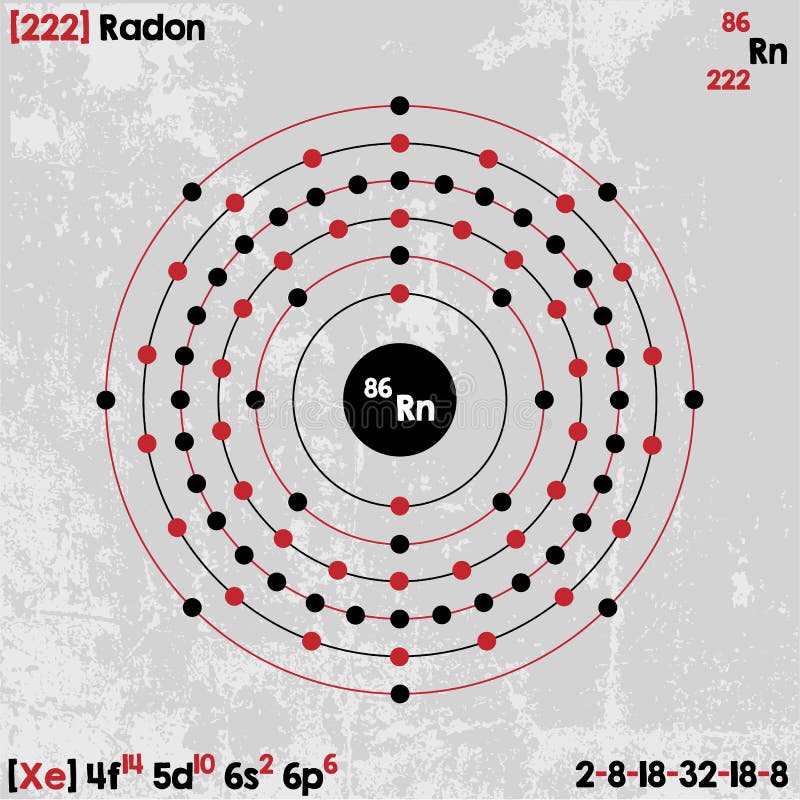 [222] Radon

86
Rn
222

$^{86}$Rn

[Xe] $4f^{14}$ $5d^{10}$ $6s^{2}$ $6p^{6}$

2-8-18-32-18-8