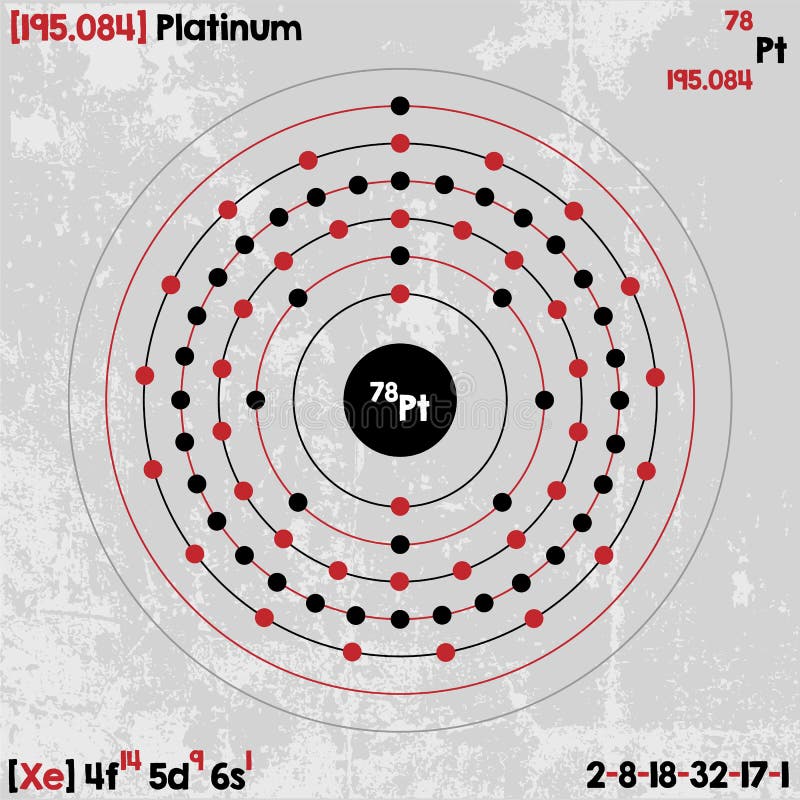 [195.084] Platinum

78
Pt
195.084

$^{78}$Pt

[Xe] $4f^{14}$ $5d^{9}$ $6s^{1}$

2-8-18-32-17-1