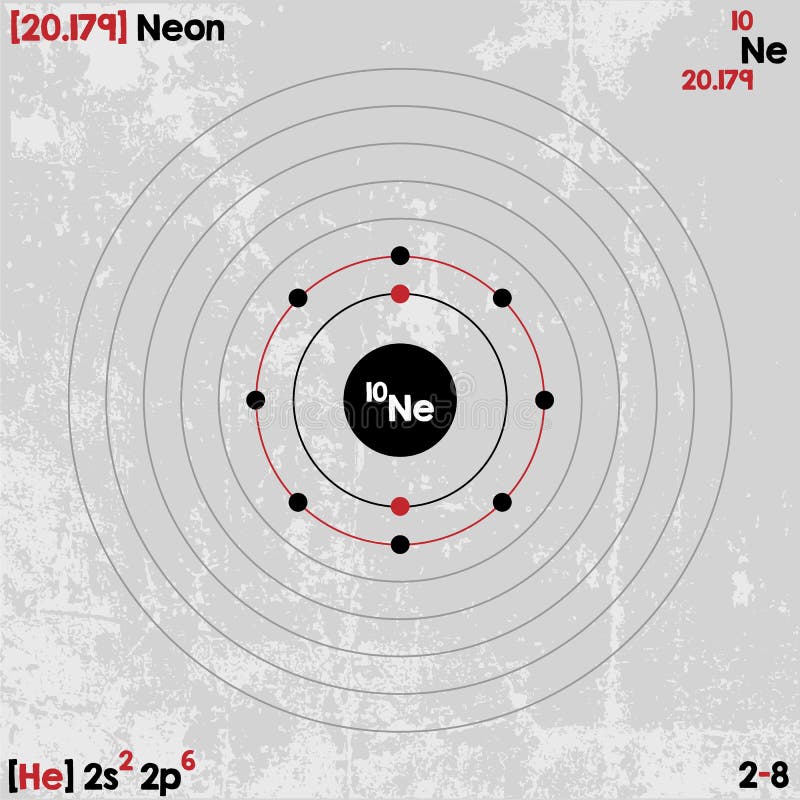 [20.179] Neon

10
Ne
20.179

$^{10}$Ne

[He] $2s^2$ $2p^6$

2-8