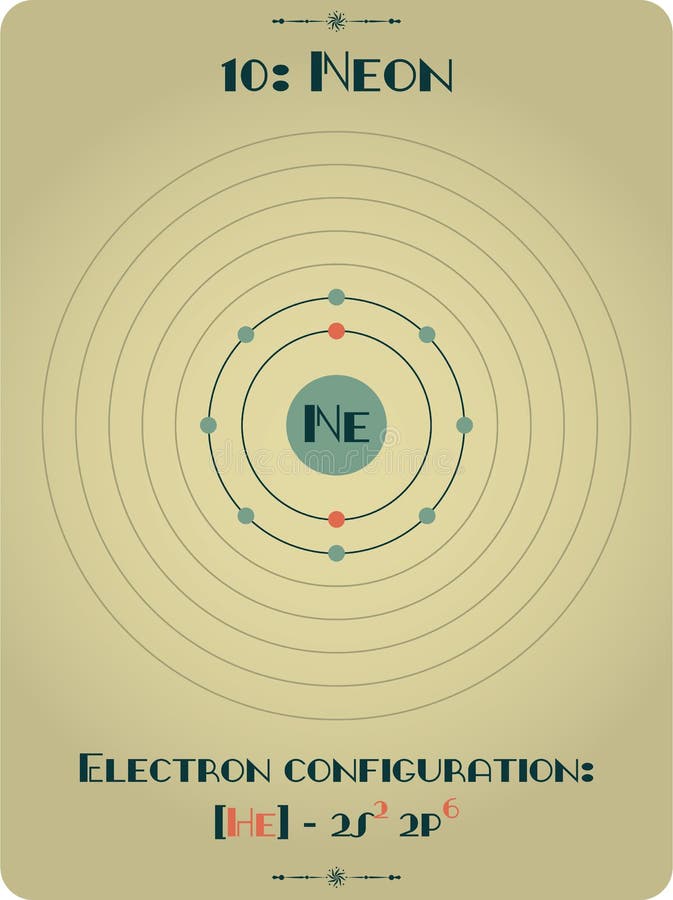 10: Neon

Ne

Electron configuration:
[He] - $2s^2$ $2p^6$