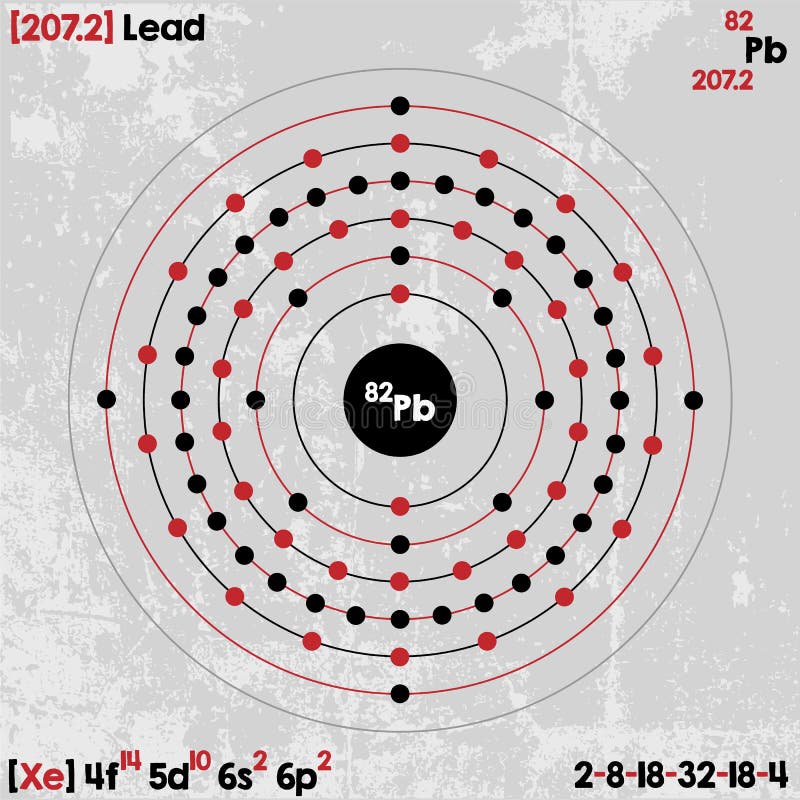 [207.2] Lead

82
Pb
207.2

$^{82}Pb$

[Xe] $4f^{14}$ $5d^{10}$ $6s^{2}$ $6p^{2}$

2-8-18-32-18-4