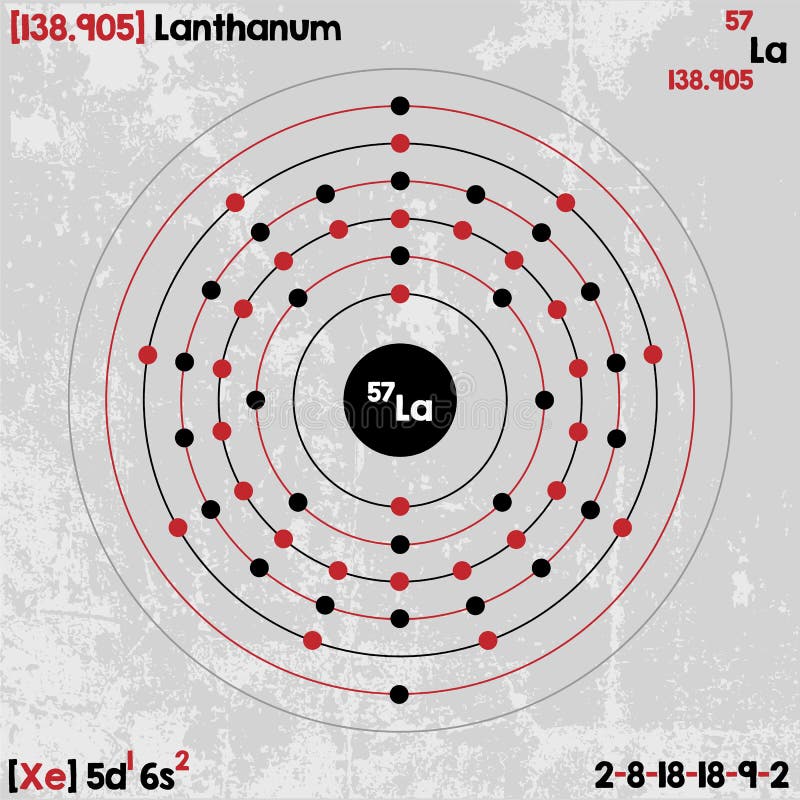 [138.905] Lanthanum

57
La
138.905

$^{57}$La

[Xe] $5d^1 6s^2$

2-8-18-18-9-2