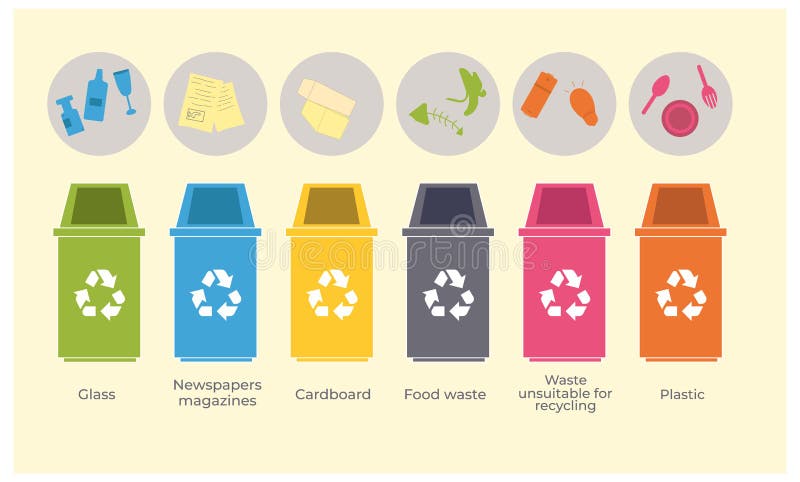 dreamstime

Glass

Newspapers magazines

Cardboard

Food waste

Waste unsuitable for recycling

Plastic