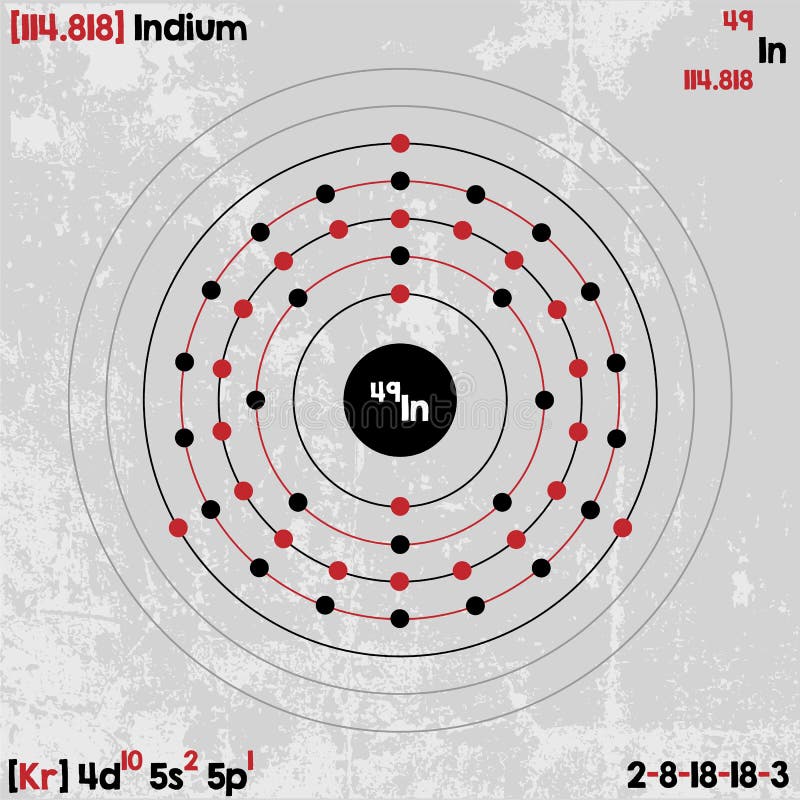 [114.818] Indium

49
In
114.818

$^{49}$In

[Kr] $4d^{10}$ $5s^{2}$ $5p^{1}$

2-8-18-18-3