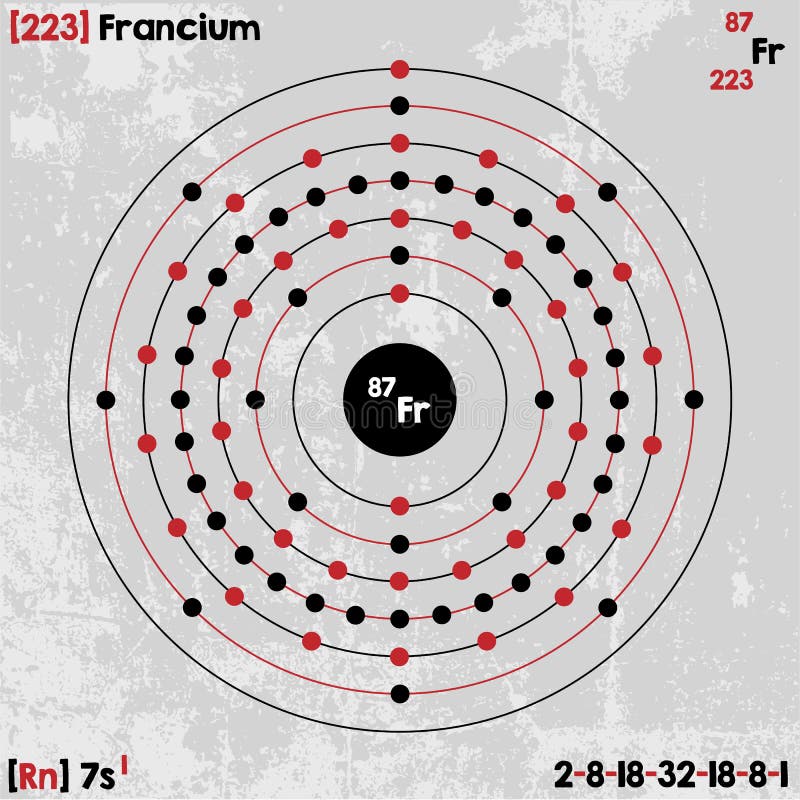 [223] Francium

87
Fr
223

87
Fr

[Rn] $7s^1$

2-8-18-32-18-8-1