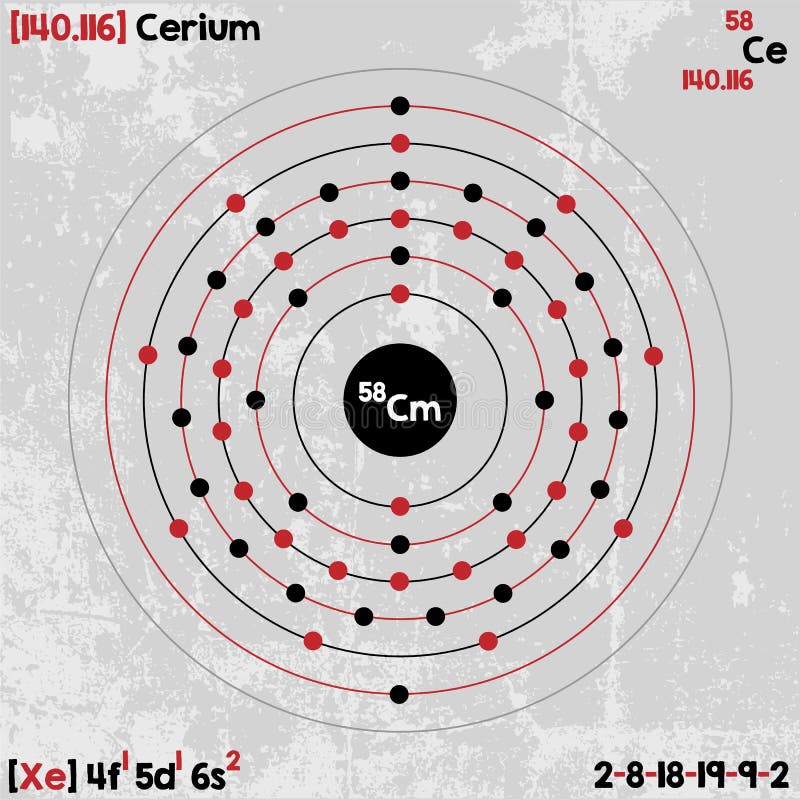 [140.116] Cerium

58
Ce
140.116

$^{58}$Cm

[Xe] $4f^1 5d^1 6s^2$

2-8-18-19-9-2