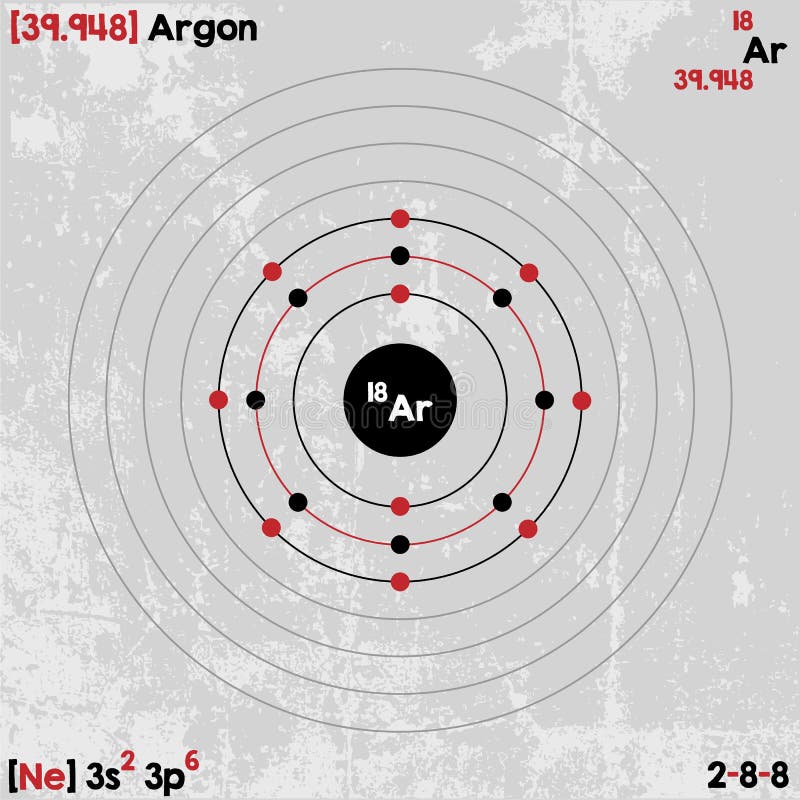 [39.948] Argon

18
Ar
39.948

18 Ar

[Ne] $3s^2$ $3p^6$

2-8-8