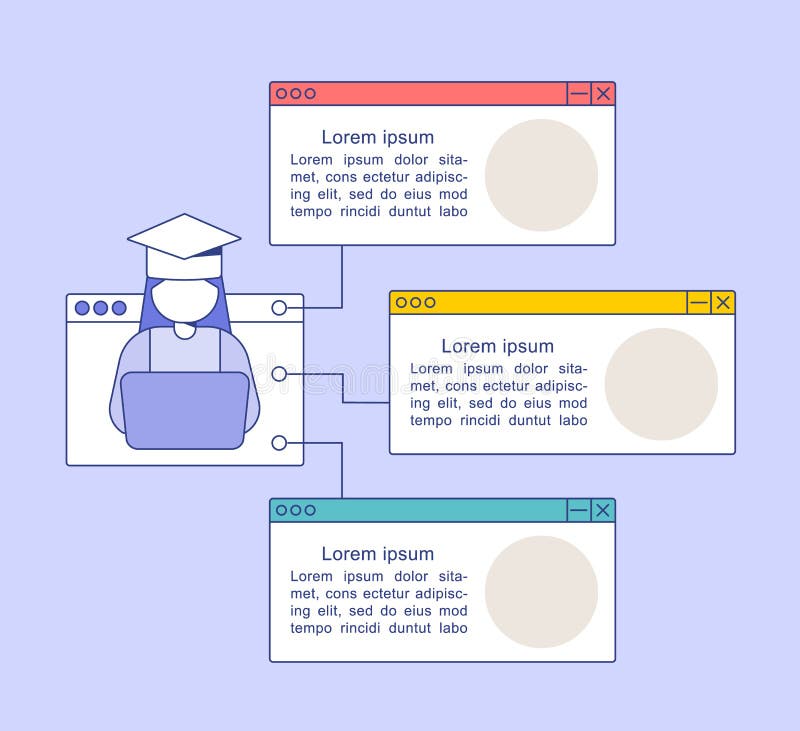 Lorem ipsum

Lorem ipsum dolor sitamet, cons ectetur adipiscing elit, sed do eius mod tempo rincidi duntut labo

Lorem ipsum

Lorem ipsum dolor sitamet, cons ectetur adipiscing elit, sed do eius mod tempo rincidi duntut labo

Lorem ipsum

Lorem ipsum dolor sitamet, cons ectetur adipiscing elit, sed do eius mod tempo rincidi duntut labo