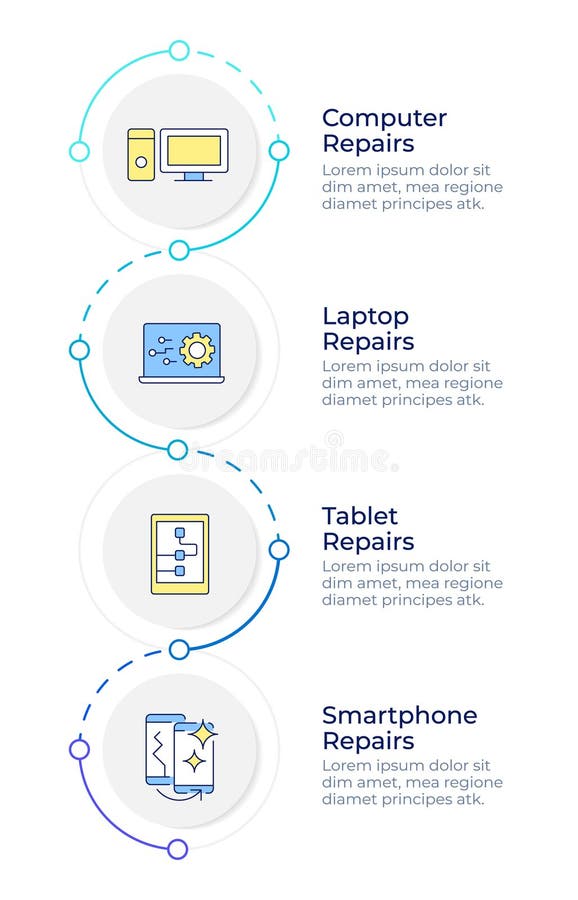 Computer Repairs
Lorem ipsum dolor sit dim amet, mea regione diamet principes atk.

Laptop Repairs
Lorem ipsum dolor sit dim amet, mea regione diamet principes atk.

dreamstime.

Tablet Repairs
Lorem ipsum dolor sit dim amet, mea regione diamet principes atk.

Smartphone Repairs
Lorem ipsum dolor sit dim amet, mea regione diamet principes atk.