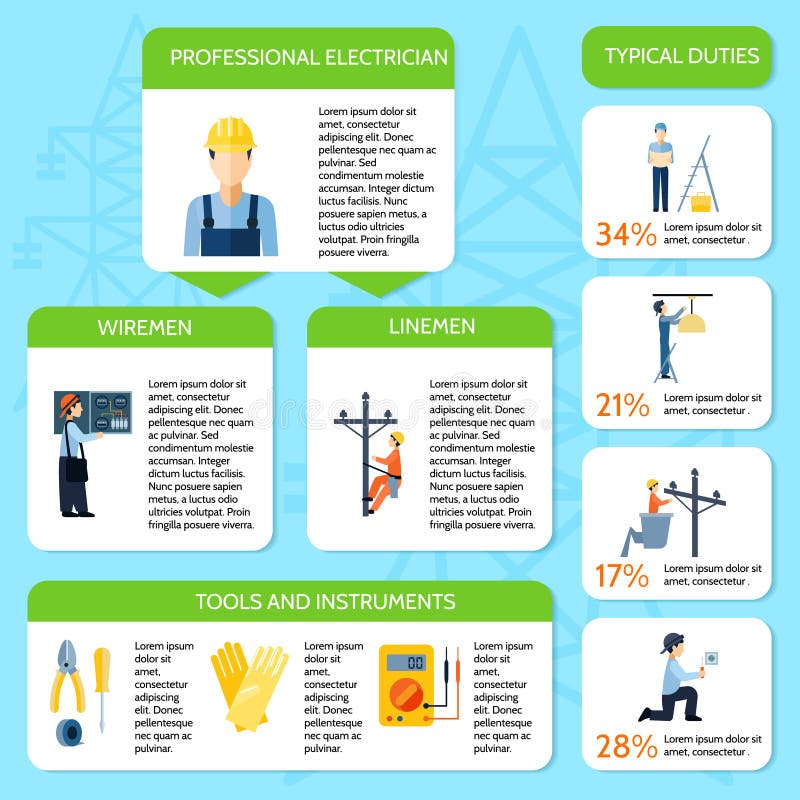 PROFESSIONAL ELECTRICIAN

Lorem ipsum dolor sit amet, consectetur adipiscing elit. Donec pellentesque nec quam ac pulvinar. Sed condimentum molestie accumsan. Integer dictum luctus facilisis. Nunc posuere sapien metus, a luctus odio ultricies volutpat. Proin fringilla posuere viverra.

WIREMEN

Lorem ipsum dolor sit amet, consectetur adipiscing elit. Donec pellentesque nec quam ac pulvinar. Sed condimentum molestie accumsan. Integer dictum luctus facilisis. Nunc posuere sapien metus, a luctus odio ultricies volutpat. Proin fringilla posuere viverra.

LINEMEN

Lorem ipsum dolor sit amet, consectetur adipiscing elit. Donec pellentesque nec quam ac pulvinar. Sed condimentum molestie accumsan. Integer dictum luctus facilisis. Nunc posuere sapien metus, a luctus odio ultricies volutpat. Proin fringilla posuere viverra.

TOOLS AND INSTRUMENTS

Lorem ipsum dolor sit amet, consectetur adipiscing elit. Donec pellentesque nec quam ac pulvinar.

Lorem ipsum dolor sit amet, consectetur adipiscing elit. Donec pellentesque nec quam ac pulvinar.

00

Lorem ipsum dolor sit amet, consectetur adipiscing elit. Donec pellentesque nec quam ac pulvinar.

TYPICAL DUTIES

34% Lorem ipsum dolor sit amet, consectetur .

21% Lorem ipsum dolor sit amet, consectetur .

17% Lorem ipsum dolor sit amet, consectetur .

28% Lorem ipsum dolor sit amet, consectetur .