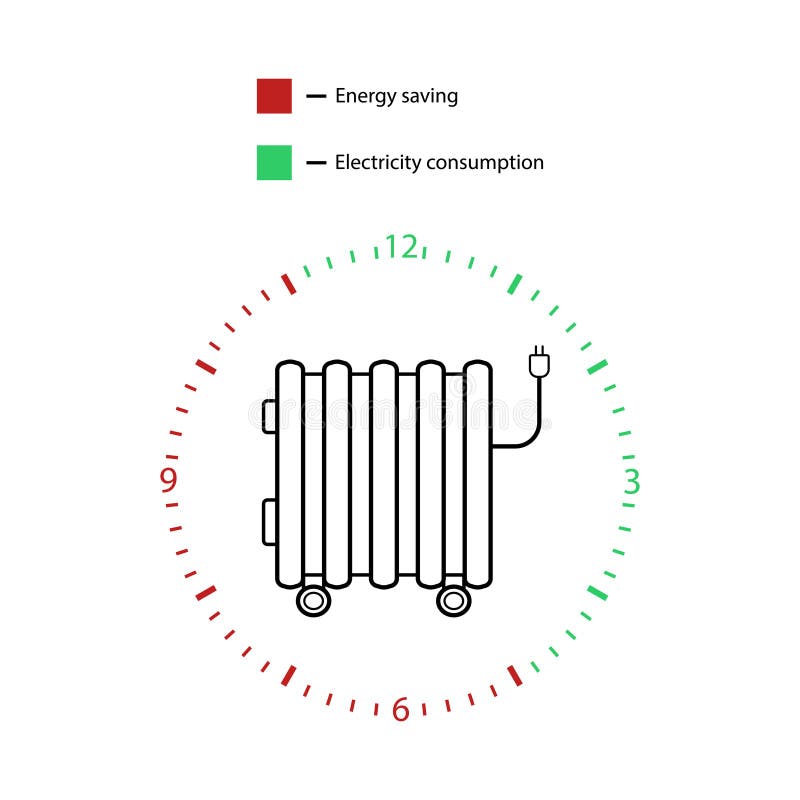 — Energy saving

— Electricity consumption

12

3

6

9

dreamstime