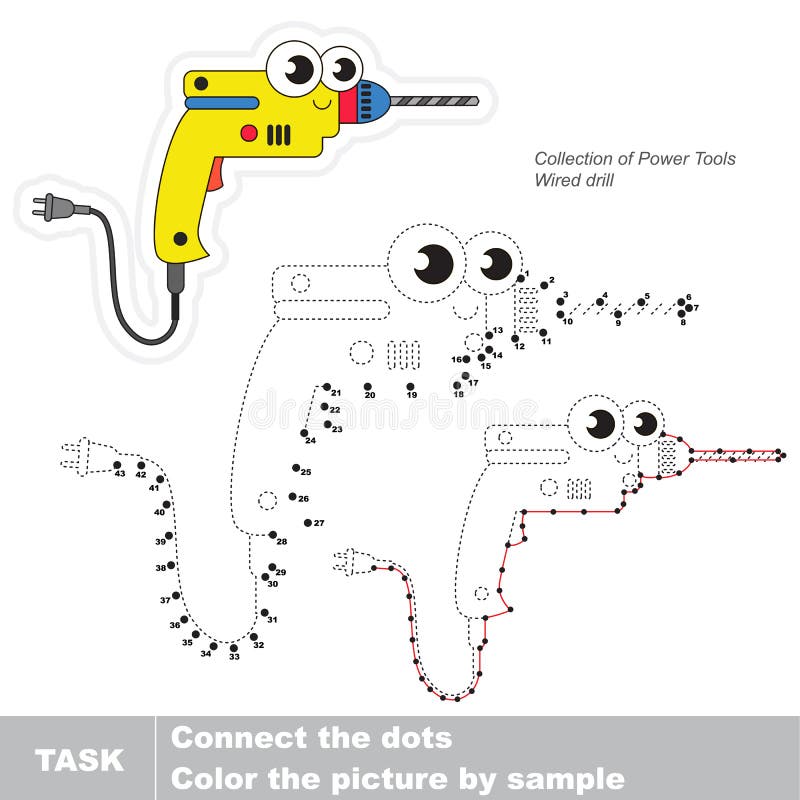 Collection of Power Tools
Wired drill

1 2 3 4 5 6 7 8 9 10 11 12 13 14 15 16 17 18 19 20 21 22 23 24 25 26 27 28 29 30 31 32 33 34 35 36 37 38 39 40 41 42 43

dreamstime

TASK

Connect the dots
Color the picture by sample