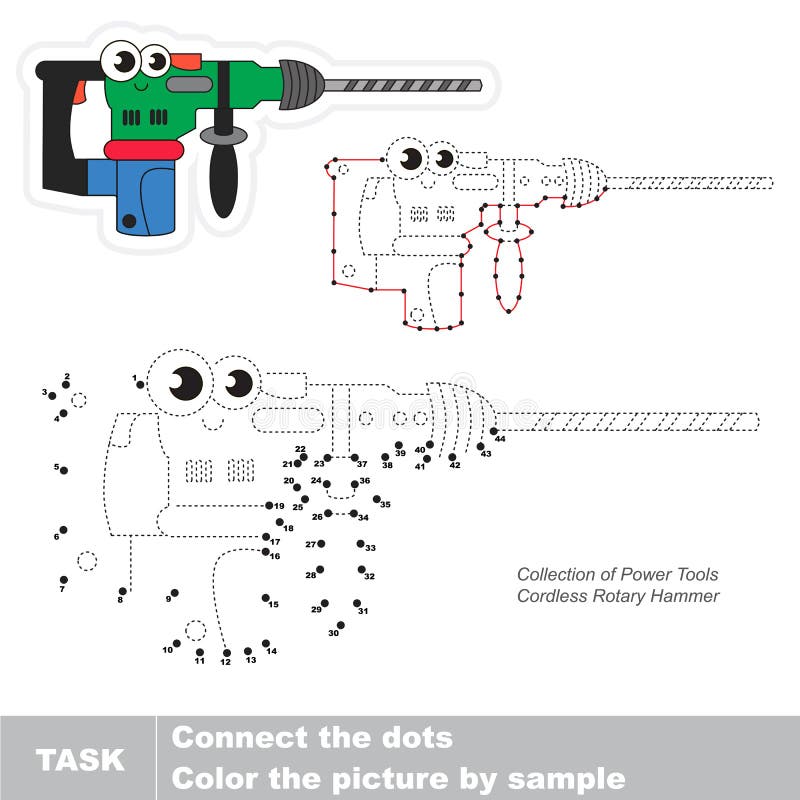 1 2 3 4 5 6 7 8 9 10 11 12 13 14 15 16 17 18 19 20 21 22 23 24 25 26 27 28 29 30 31 32 33 34 35 36 37 38 39 40 41 42 43 44

Collection of Power Tools
Cordless Rotary Hammer

TASK

Connect the dots
Color the picture by sample