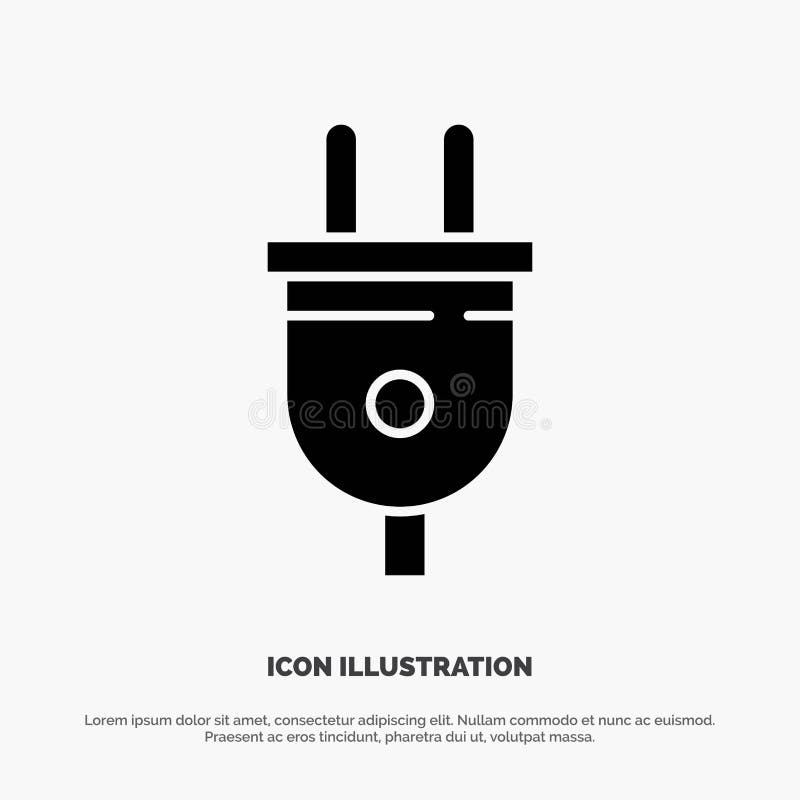 dreamstime

ICON ILLUSTRATION

Lorem ipsum dolor sit amet, consectetur adipiscing elit. Nullam commodo et nunc ac euismod. Praesent ac eros tincidunt, pharetra dui ut, volutpat massa.