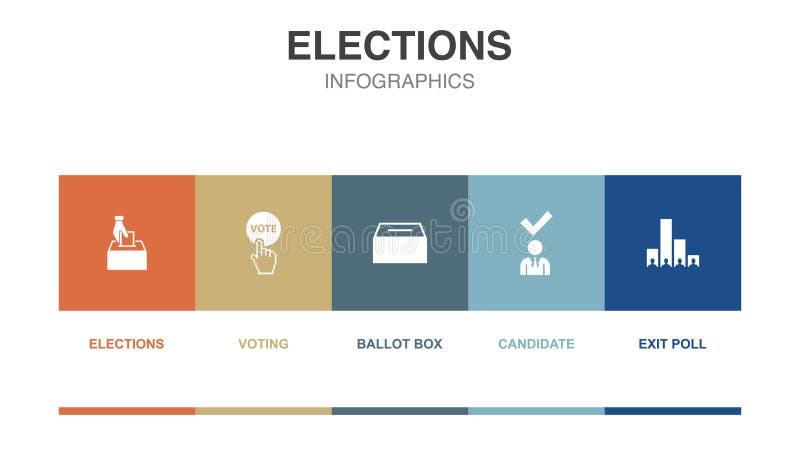 ELECTIONS
INFOGRAPHICS

VOTE

dreamstime

ELECTIONS

VOTING

BALLOT BOX

CANDIDATE

EXIT POLL