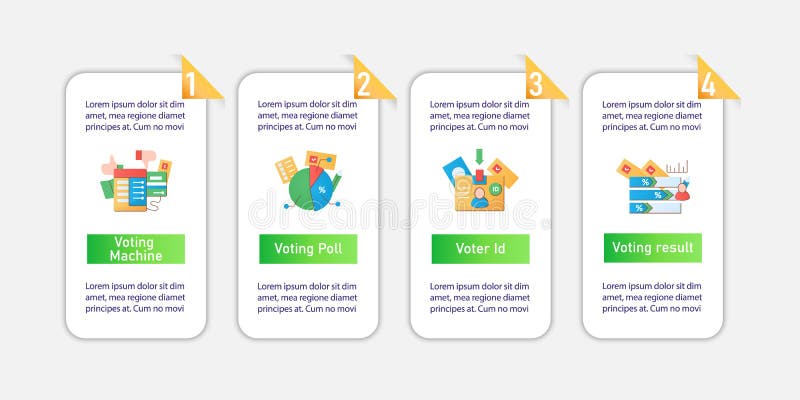 1

Lorem ipsum dolor sit dim amet, mea regione diamet principes at. Cum no movi

Voting Machine

Lorem ipsum dolor sit dim amet, mea regione diamet principes at. Cum no movi

2

Lorem ipsum dolor sit dim amet, mea regione diamet principes at. Cum no movi

%

Voting Poll

Lorem ipsum dolor sit dim amet, mea regione diamet principes at. Cum no movi

3

Lorem ipsum dolor sit dim amet, mea regione diamet principes at. Cum no movi

ID

Voter Id

Lorem ipsum dolor sit dim amet, mea regione diamet principes at. Cum no movi

4

Lorem ipsum dolor sit dim amet, mea regione diamet principes at. Cum no movi

%
%
%

Voting result

Lorem ipsum dolor sit dim amet, mea regione diamet principes at. Cum no movi

dreamstime