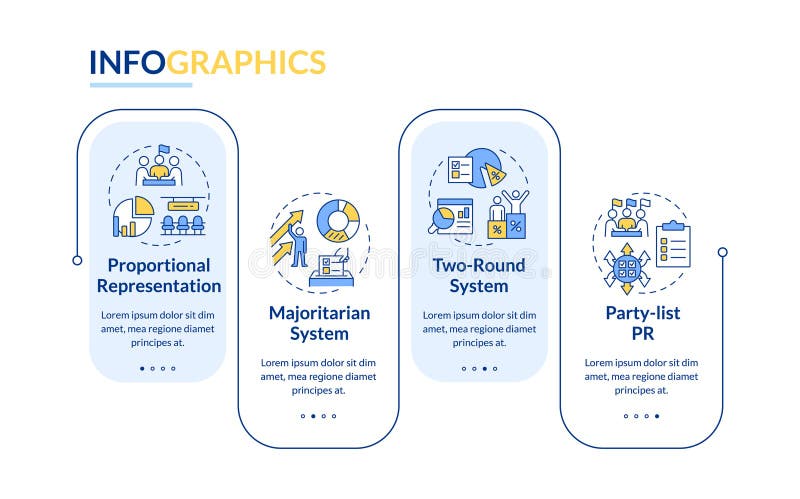 INFOGRAPHICS

Proportional Representation

Lorem ipsum dolor sit dim amet, mea regione diamet principes at.

Majoritarian System

Lorem ipsum dolor sit dim amet, mea regione diamet principes at.

Two-Round System

Lorem ipsum dolor sit dim amet, mea regione diamet principes at.

Party-list PR

Lorem ipsum dolor sit dim amet, mea regione diamet principes at.