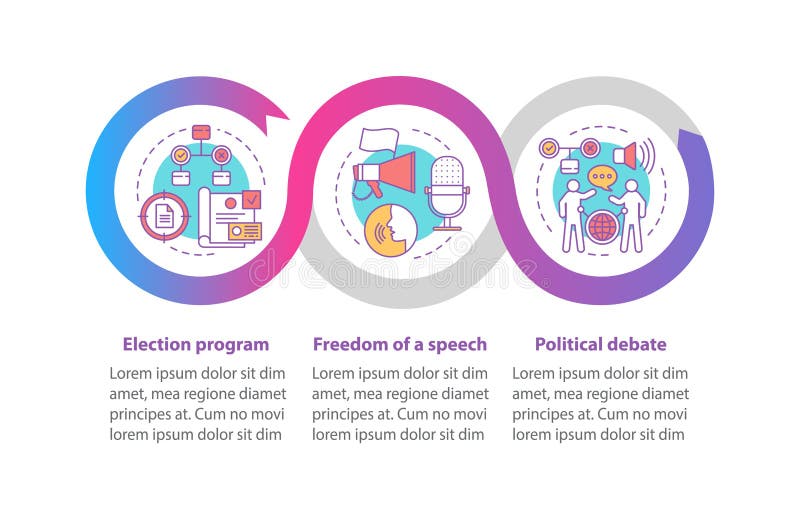 dreamstime

Election program
Lorem ipsum dolor sit dim amet, mea regione diamet principes at. Cum no movi lorem ipsum dolor sit dim

Freedom of a speech
Lorem ipsum dolor sit dim amet, mea regione diamet principes at. Cum no movi lorem ipsum dolor sit dim

Political debate
Lorem ipsum dolor sit dim amet, mea regione diamet principes at. Cum no movi lorem ipsum dolor sit dim