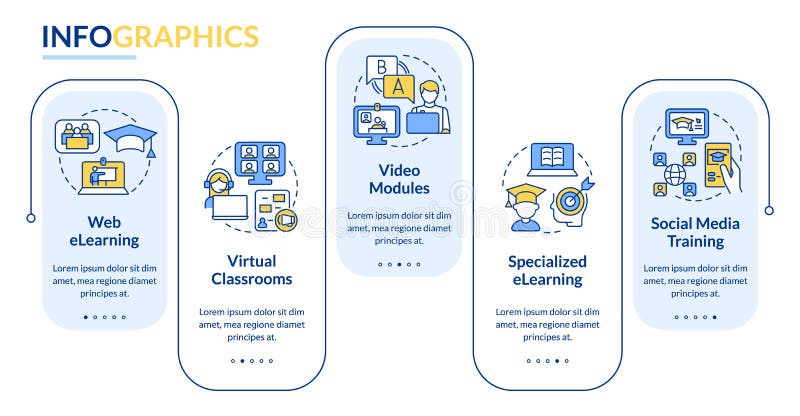 INFOGRAPHICS

Web eLearning

Lorem ipsum dolor sit dim amet, mea regione diamet principes at.

Virtual Classrooms

Lorem ipsum dolor sit dim amet, mea regione diamet principes at.

B A

Video Modules

Lorem ipsum dolor sit dim amet, mea regione diamet principes at.

Specialized eLearning

Lorem ipsum dolor sit dim amet, mea regione diamet principes at.

Social Media Training

Lorem ipsum dolor sit dim amet, mea regione diamet principes at.