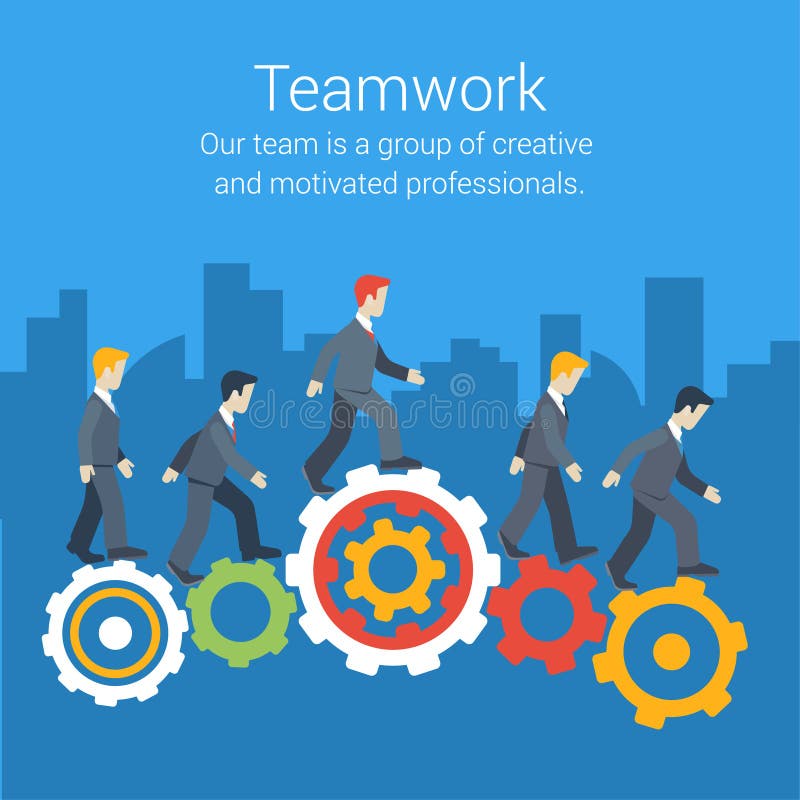 Teamwork

Our team is a group of creative and motivated professionals.

dreamstime