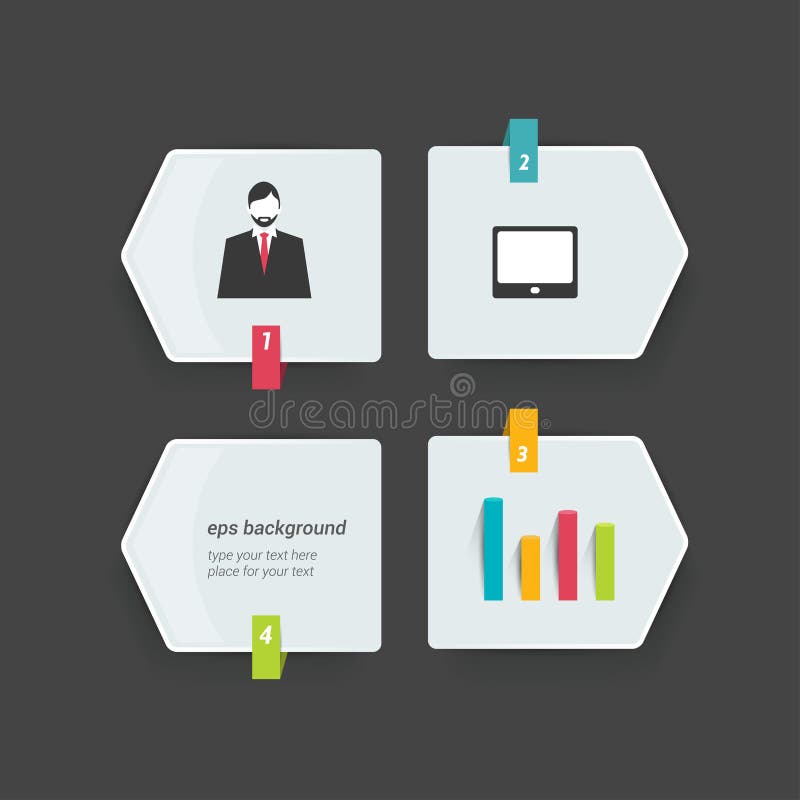 2

1

dreamstime

3

eps background
type your text here
place for your text

4