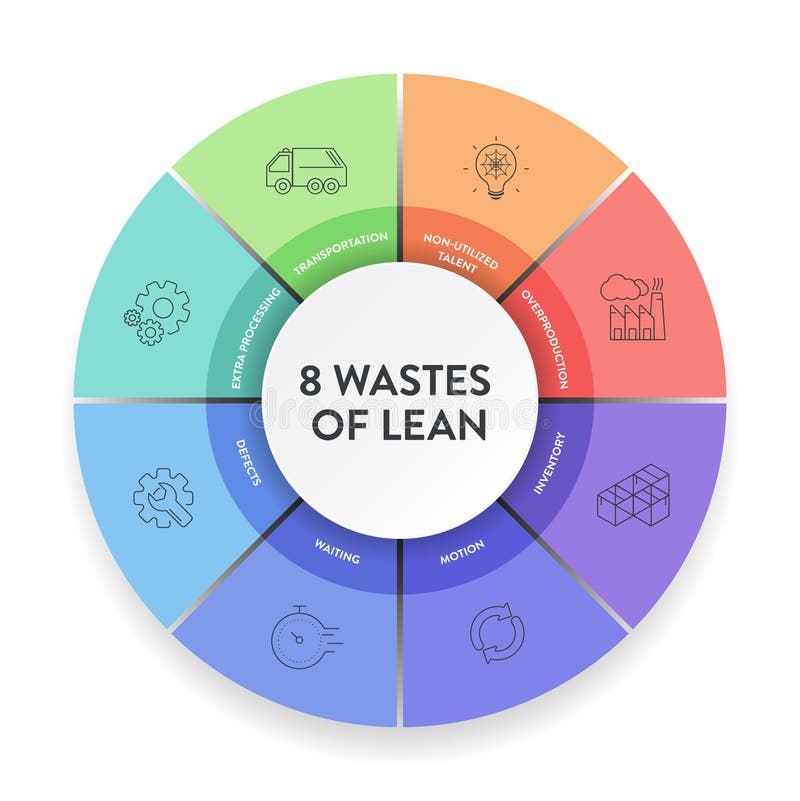 8 WASTES OF LEAN

TRANSPORTATION

NON-UTILIZED TALENT

OVERPRODUCTION

INVENTORY

MOTION

WAITING

DEFECTS

EXTRA PROCESSING

dreamstime