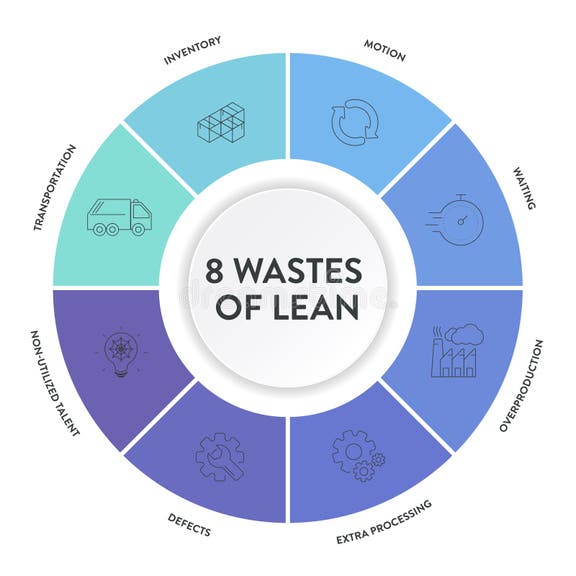 8 WASTES OF LEAN

MOTION

WAITING

OVERPRODUCTION

EXTRA PROCESSING

DEFECTS

NON-UTILIZED TALENT

TRANSPORTATION

INVENTORY