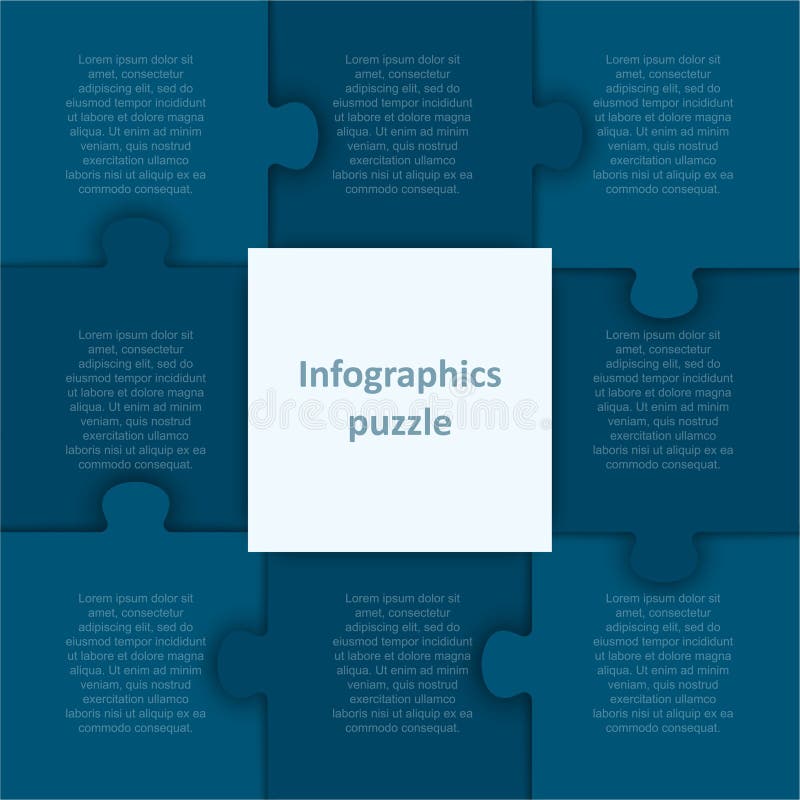 Lorem ipsum dolor sit amet, consectetur adipiscing elit, sed do eiusmod tempor incididunt ut labore et dolore magna aliqua. Ut enim ad minim veniam, quis nostrud exercitation ullamco laboris nisi ut aliquip ex ea commodo consequat.

Lorem ipsum dolor sit amet, consectetur adipiscing elit, sed do eiusmod tempor incididunt ut labore et dolore magna aliqua. Ut enim ad minim veniam, quis nostrud exercitation ullamco laboris nisi ut aliquip ex ea commodo consequat.

Lorem ipsum dolor sit amet, consectetur adipiscing elit, sed do eiusmod tempor incididunt ut labore et dolore magna aliqua. Ut enim ad minim veniam, quis nostrud exercitation ullamco laboris nisi ut aliquip ex ea commodo consequat.

Lorem ipsum dolor sit amet, consectetur adipiscing elit, sed do eiusmod tempor incididunt ut labore et dolore magna aliqua. Ut enim ad minim veniam, quis nostrud exercitation ullamco laboris nisi ut aliquip ex ea commodo consequat.

Infographics puzzle

dreamstime

Lorem ipsum dolor sit amet, consectetur adipiscing elit, sed do eiusmod tempor incididunt ut labore et dolore magna aliqua. Ut enim ad minim veniam, quis nostrud exercitation ullamco laboris nisi ut aliquip ex ea commodo consequat.

Lorem ipsum dolor sit amet, consectetur adipiscing elit, sed do eiusmod tempor incididunt ut labore et dolore magna aliqua. Ut enim ad minim veniam, quis nostrud exercitation ullamco laboris nisi ut aliquip ex ea commodo consequat.

Lorem ipsum dolor sit amet, consectetur adipiscing elit, sed do eiusmod tempor incididunt ut labore et dolore magna aliqua. Ut enim ad minim veniam, quis nostrud exercitation ullamco laboris nisi ut aliquip ex ea commodo consequat.

Lorem ipsum dolor sit amet, consectetur adipiscing elit, sed do eiusmod tempor incididunt ut labore et dolore magna aliqua. Ut enim ad minim veniam, quis nostrud exercitation ullamco laboris nisi ut aliquip ex ea commodo consequat.