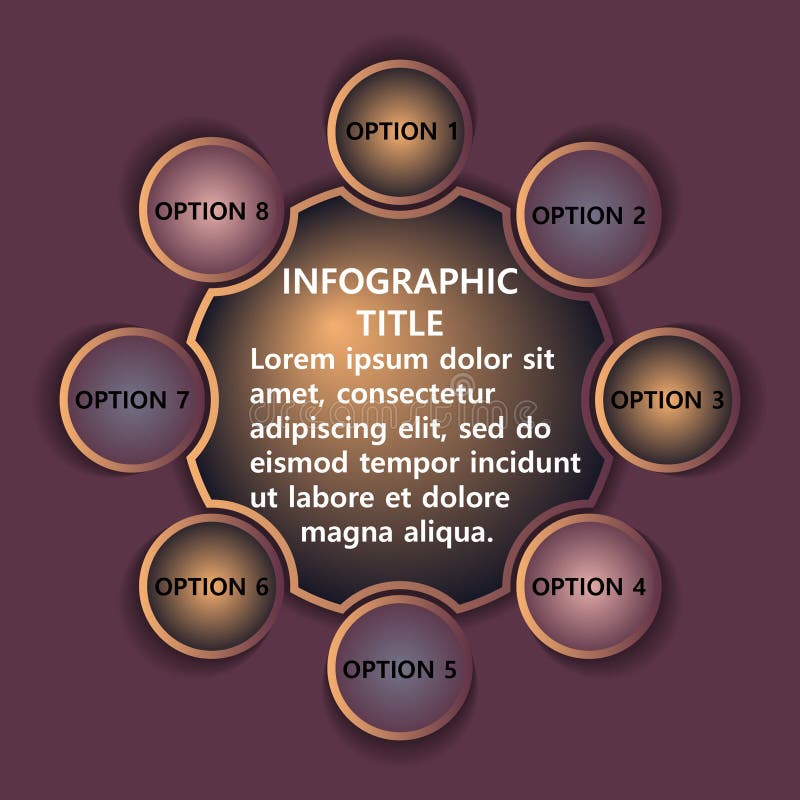 OPTION 1

OPTION 2

OPTION 3

OPTION 4

OPTION 5

OPTION 6

OPTION 7

OPTION 8

INFOGRAPHIC TITLE

Lorem ipsum dolor sit amet, consectetur adipiscing elit, sed do eismod tempor incidunt ut labore et dolore magna aliqua.

dreamstime