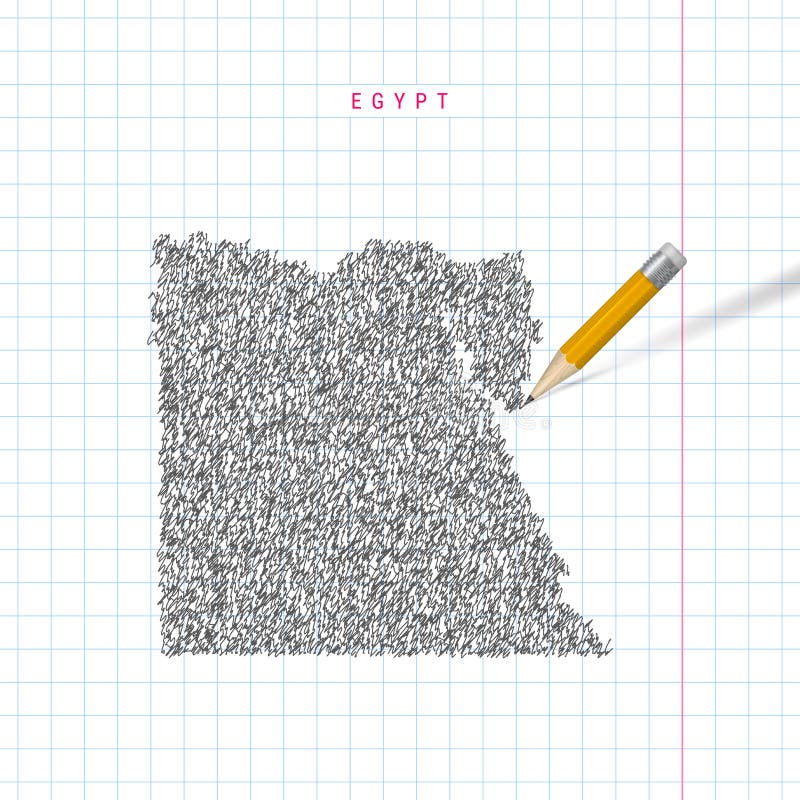 EGYPT