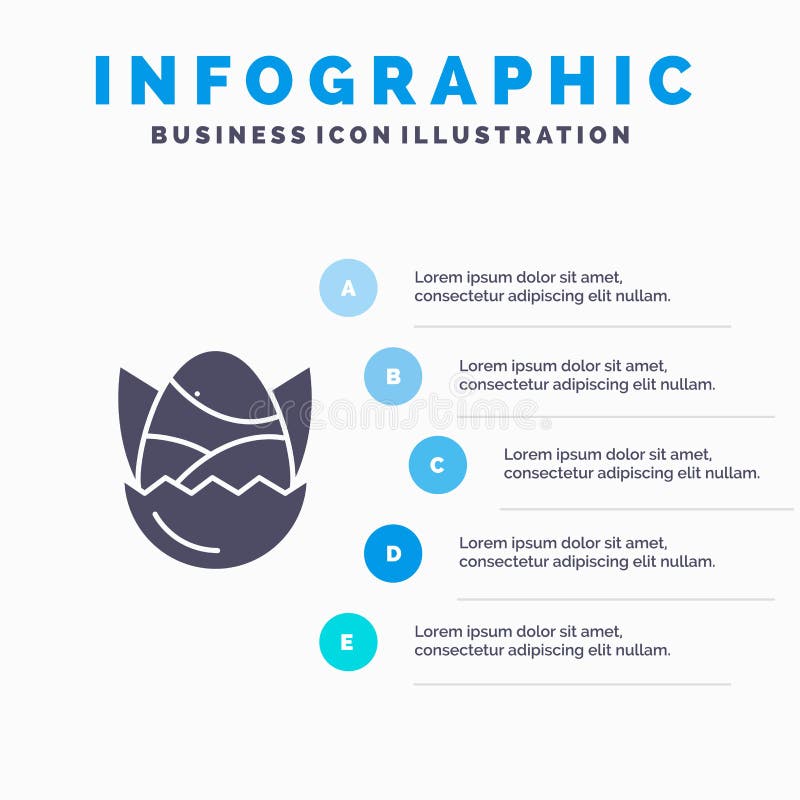 INFOGRAPHIC
BUSINESS ICON ILLUSTRATION

A
Lorem ipsum dolor sit amet, consectetur adipiscing elit nullam.

B
Lorem ipsum dolor sit amet, consectetur adipiscing elit nullam.

dreamstime

C
Lorem ipsum dolor sit amet, consectetur adipiscing elit nullam.

D
Lorem ipsum dolor sit amet, consectetur adipiscing elit nullam.

E
Lorem ipsum dolor sit amet, consectetur adipiscing elit nullam.