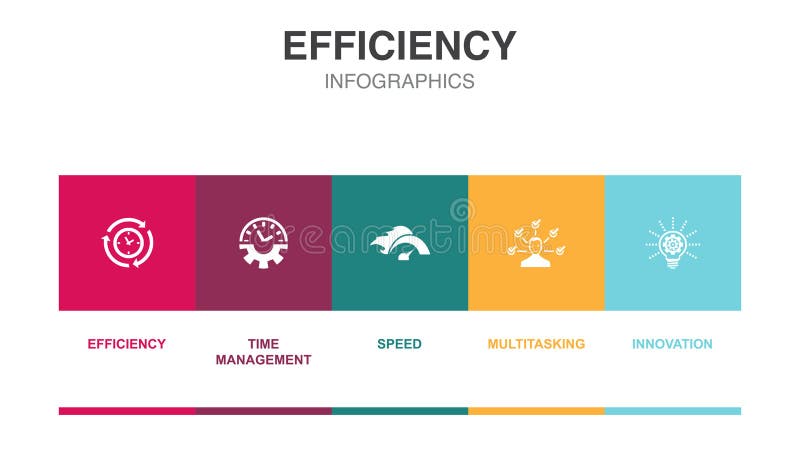 EFFICIENCY
INFOGRAPHICS

dreamstime

EFFICIENCY

TIME MANAGEMENT

SPEED

MULTITASKING

INNOVATION