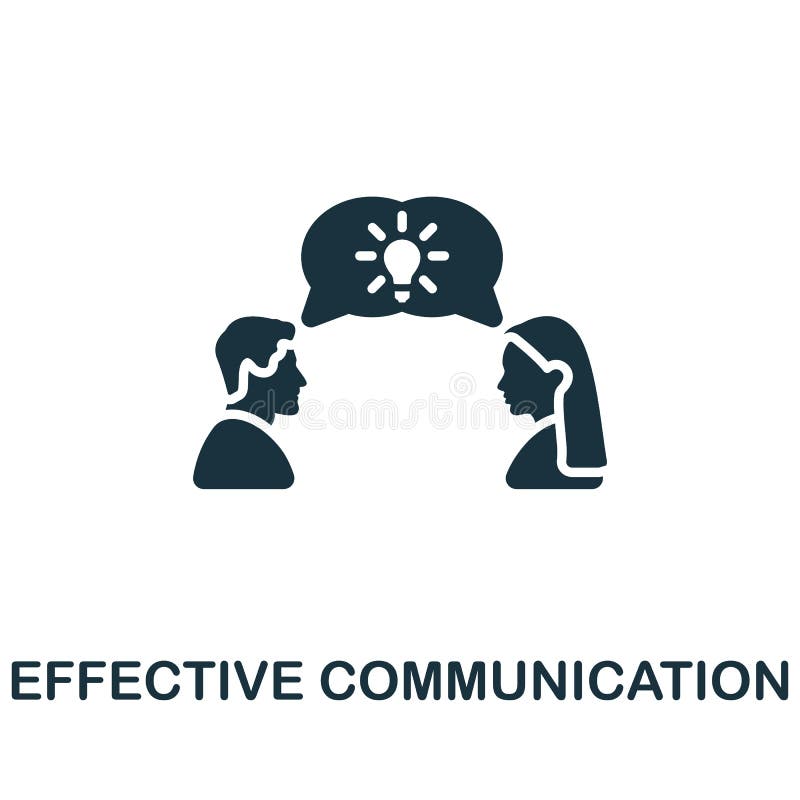 dreamstime

EFFECTIVE COMMUNICATION