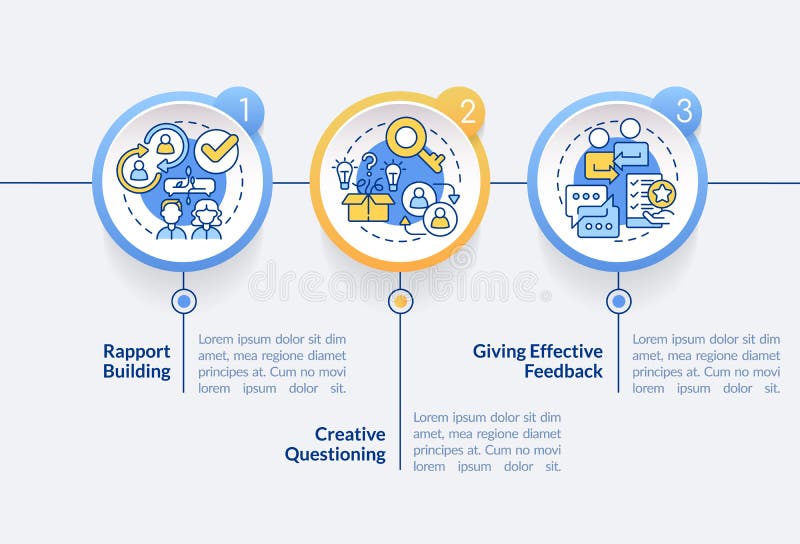 1

2

3

dreamstime

Rapport Building

Lorem ipsum dolor sit dim amet, mea regione diamet principes at. Cum no movi lorem ipsum dolor sit.

Creative Questioning

Lorem ipsum dolor sit dim amet, mea regione diamet principes at. Cum no movi lorem ipsum dolor sit.

Giving Effective Feedback

Lorem ipsum dolor sit dim amet, mea regione diamet principes at. Cum no movi lorem ipsum dolor sit.