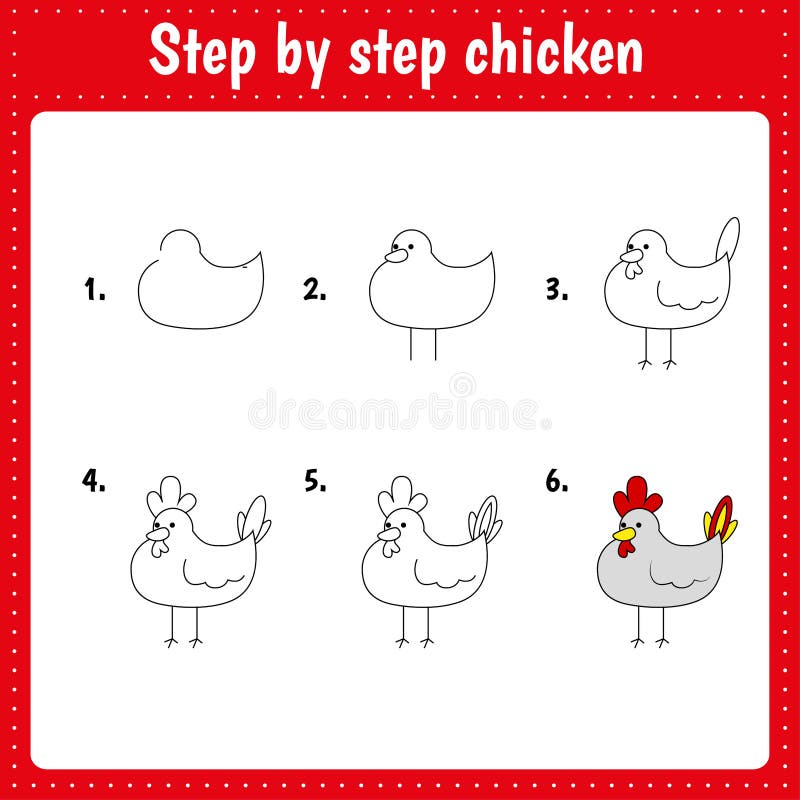 Step by step chicken

1.

2.

3.

dreamstime

4.

5.

6.