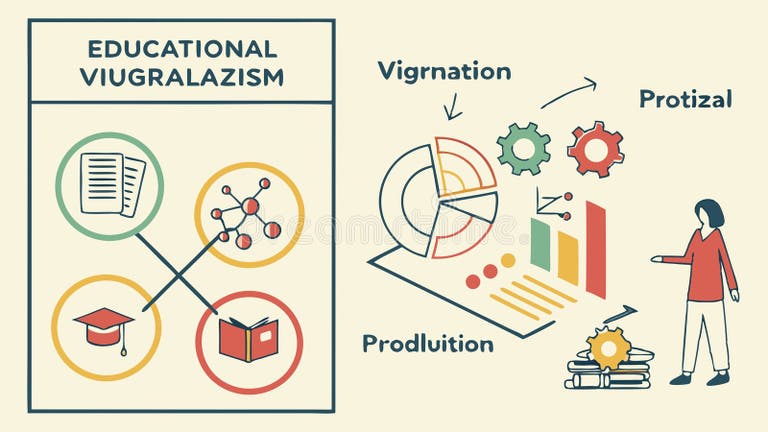 EDUCATIONAL VIUGRALAZISM

Vigrnation

Protizal

Prodluition