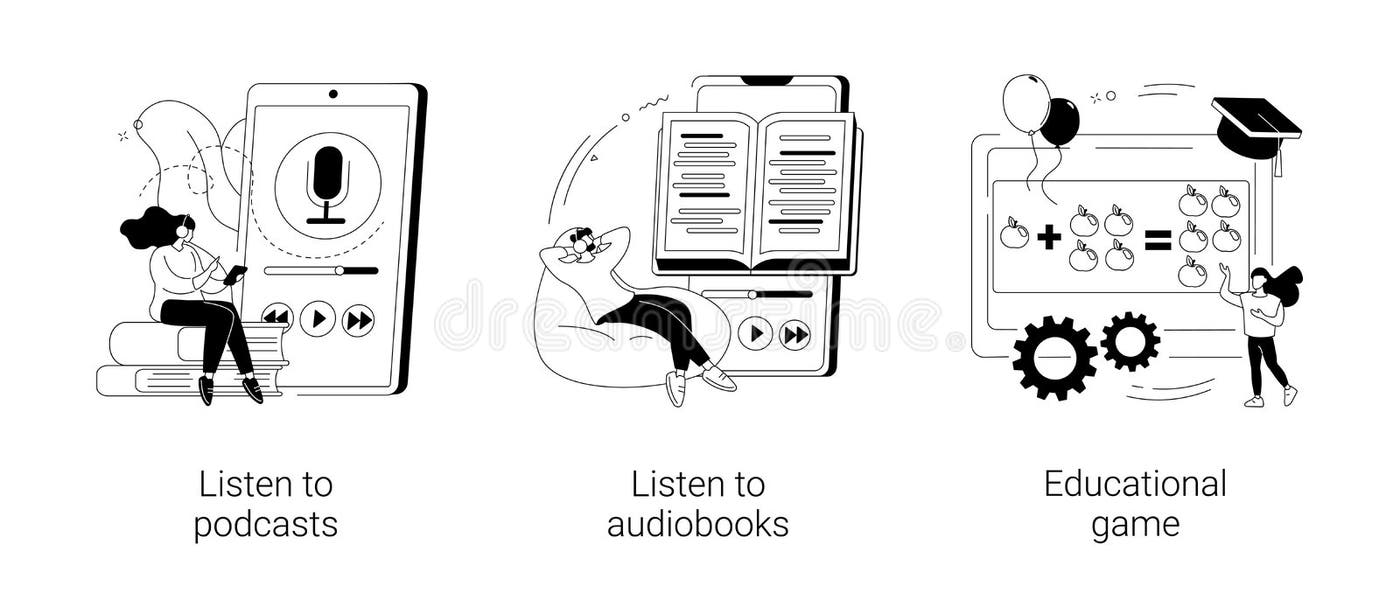 dreamstime

Listen to podcasts

Listen to audiobooks

Educational game