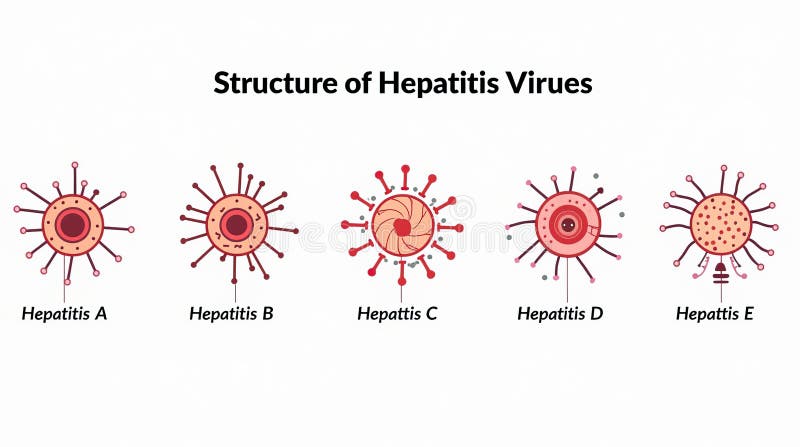 Structure of Hepatitis Virues

Hepatitis A

Hepatitis B

Hepattis C

Hepatitis D

Hepattis E