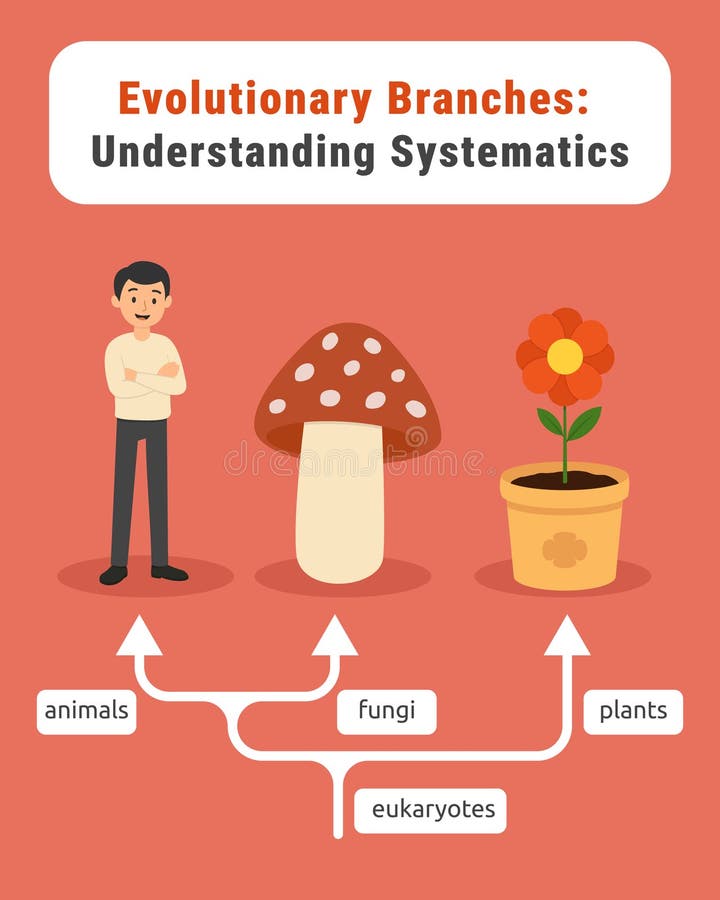 Evolutionary Branches:
Understanding Systematics

dreamstime

animals

fungi

plants

eukaryotes