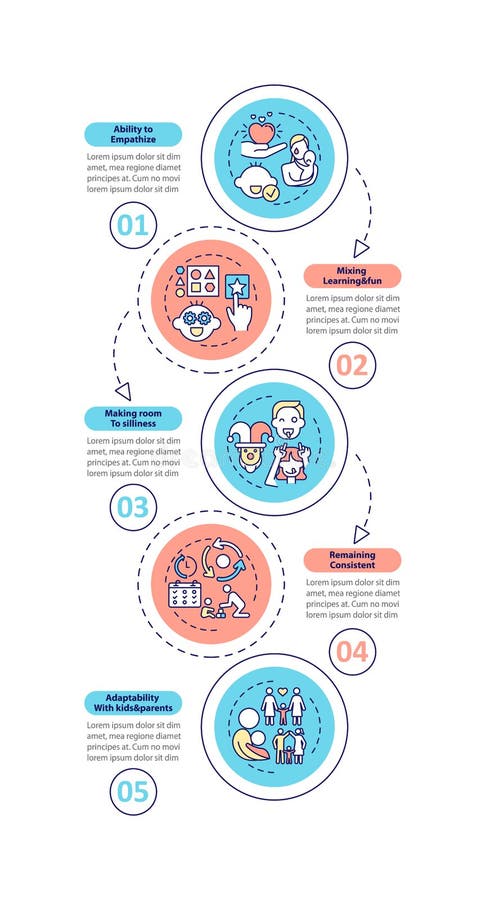 Ability to Empathize

Lorem ipsum dolor sit dim amet, mea regione diamet principes at. Cum no movi lorem ipsum dolor sit dim

01

Mixing Learning&fun

Lorem ipsum dolor sit dim amet, mea regione diamet principes at. Cum no movi lorem ipsum dolor sit dim

02

Making room To silliness

Lorem ipsum dolor sit dim amet, mea regione diamet principes at. Cum no movi lorem ipsum dolor sit dim

03

Remaining Consistent

Lorem ipsum dolor sit dim amet, mea regione diamet principes at. Cum no movi lorem ipsum dolor sit dim

04

Adaptability With kids&parents

Lorem ipsum dolor sit dim amet, mea regione diamet principes at. Cum no movi lorem ipsum dolor sit dim

05