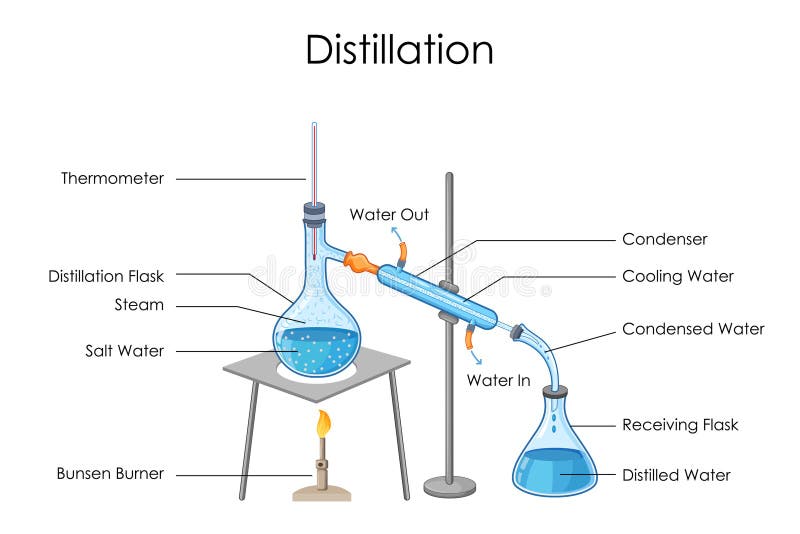 Distillation

Thermometer
Distillation Flask
Steam
Salt Water
Bunsen Burner

Water Out
Water In

Condenser
Cooling Water
Condensed Water
Receiving Flask
Distilled Water

dreamstime