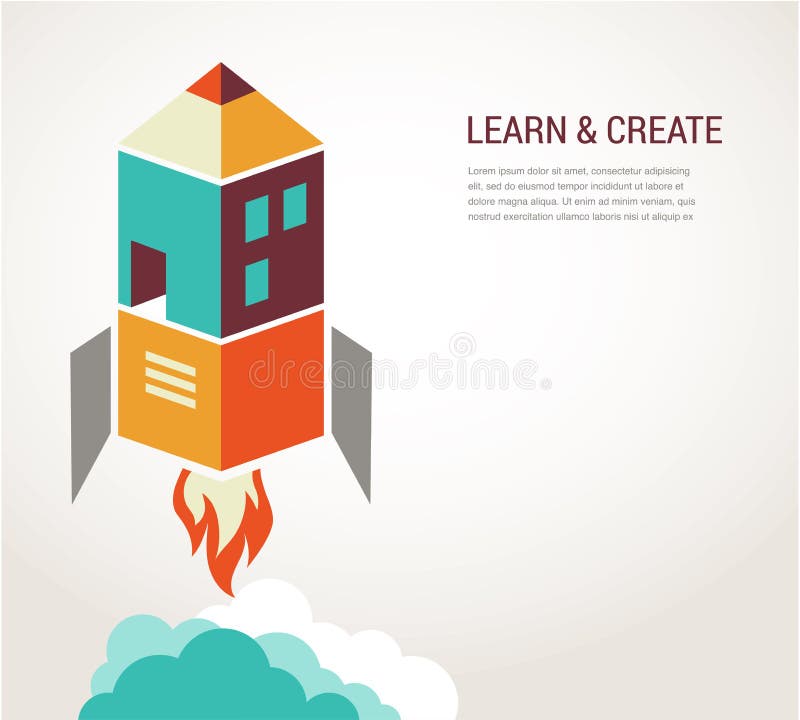 LEARN & CREATE

Lorem ipsum dolor sit amet, consectetur adipisicing elit, sed do eiusmod tempor incididunt ut labore et dolore magna aliqua. Ut enim ad minim veniam, quis nostrud exercitation ullamco laboris nisi ut aliquip ex

dreamstime